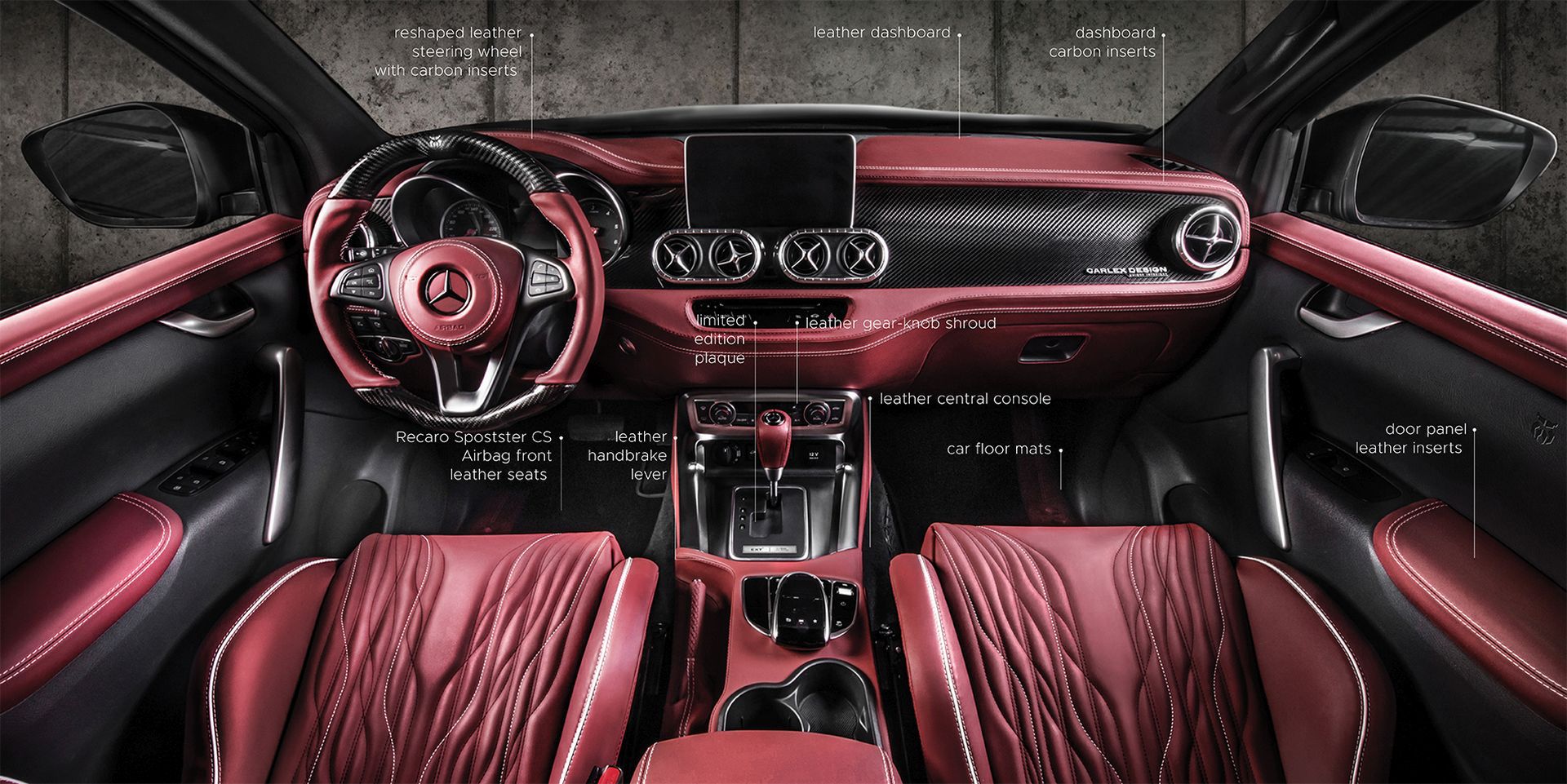 reshaped leather steering wheel with carbon inserts

leather dashboard

dashboard carbon inserts

CARLEX DESIGN

AIRBAG

limited edition plaque

leather gear-knob shroud

leather central console

Recaro Spostster CS Airbag front leather seats

leather handbrake lever

car floor mats

door panel leather inserts