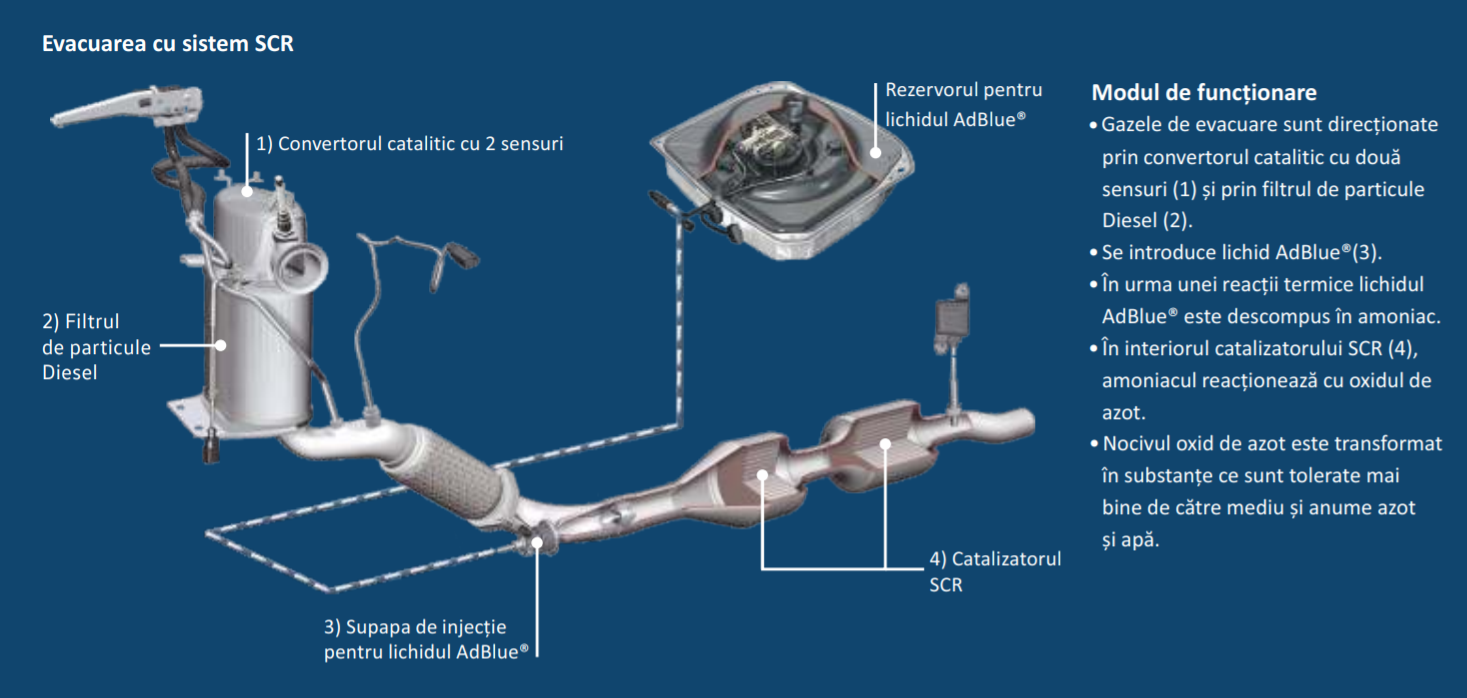 Evacuarea cu sistem SCR

1) Convertorul catalitic cu 2 sensuri

Rezervorul pentru lichidul AdBlue®

2) Filtrul de particule Diesel

3) Supapa de injecție pentru lichidul AdBlue®

4) Catalizatorul SCR

Modul de funcționare
• Gazele de evacuare sunt direcționate prin convertorul catalitic cu două sensuri (1) și prin filtrul de particule Diesel (2).
• Se introduce lichid AdBlue®(3).
• În urma unei reacții termice lichidul AdBlue® este descompus în amoniac.
• În interiorul catalizatorului SCR (4), amoniacul reacționează cu oxidul de azot.
• Nocivul oxid de azot este transformat în substanțe ce sunt tolerate mai bine de către mediu și anume azot și apă.