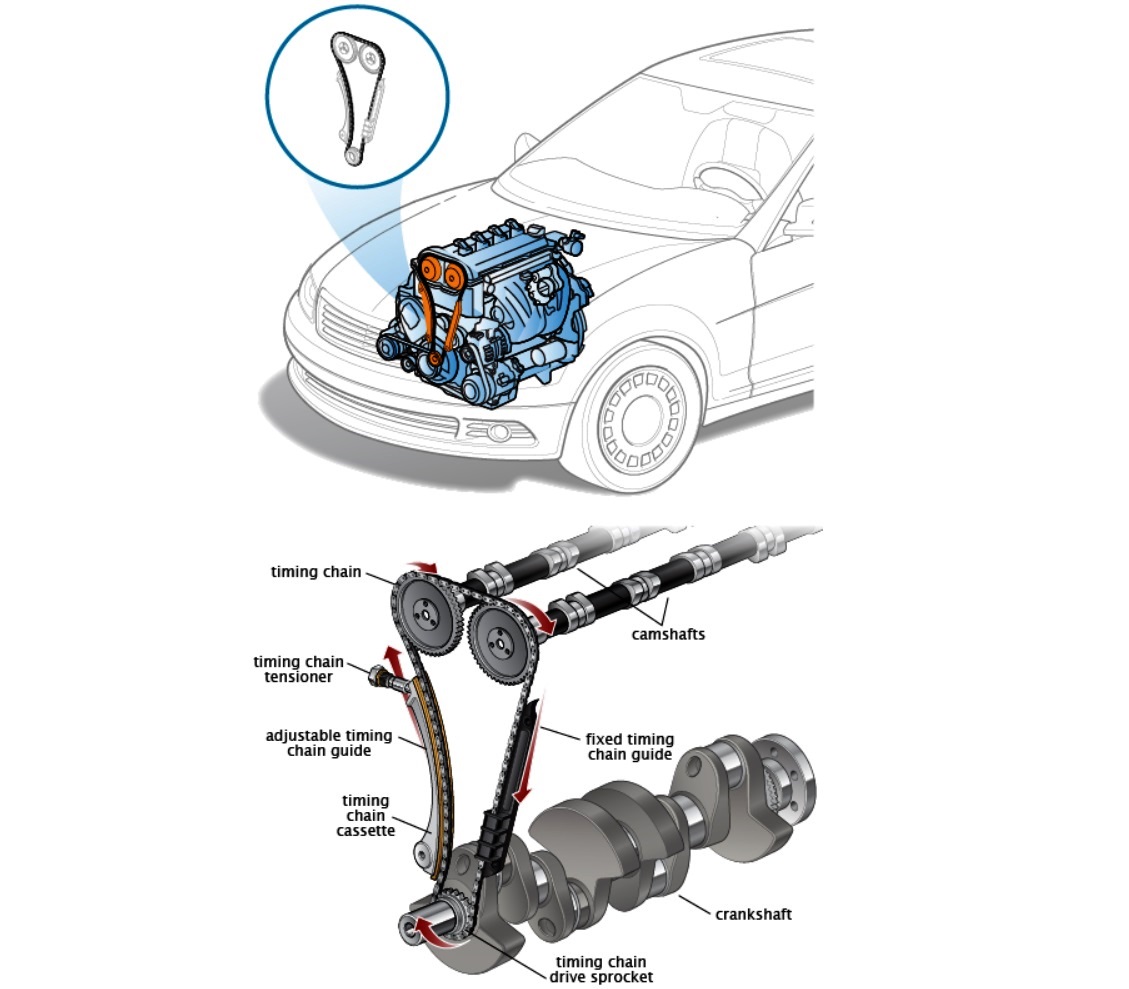 timing chain
camshafts
timing chain tensioner
adjustable timing chain guide
fixed timing chain guide
timing chain cassette
crankshaft
timing chain drive sprocket