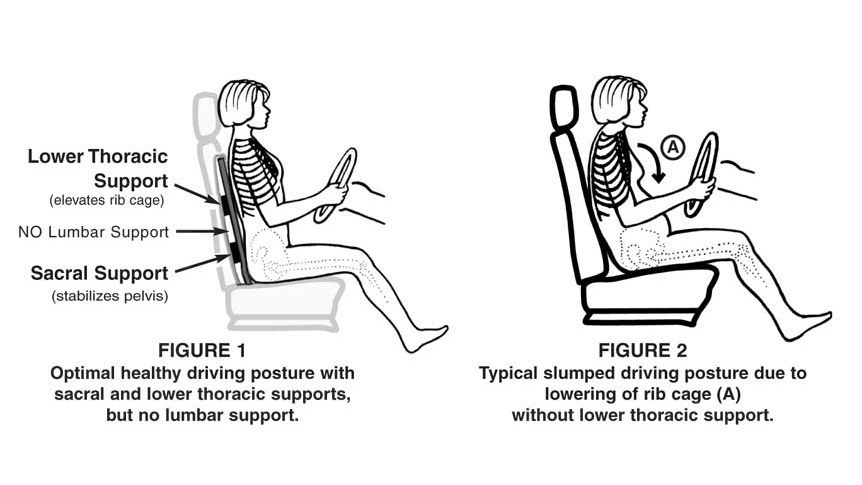 Lower Thoracic Support
(elevates rib cage)

NO Lumbar Support

Sacral Support
(stabilizes pelvis)

FIGURE 1
Optimal healthy driving posture with sacral and lower thoracic supports, but no lumbar support.

A

FIGURE 2
Typical slumped driving posture due to lowering of rib cage (A) without lower thoracic support.