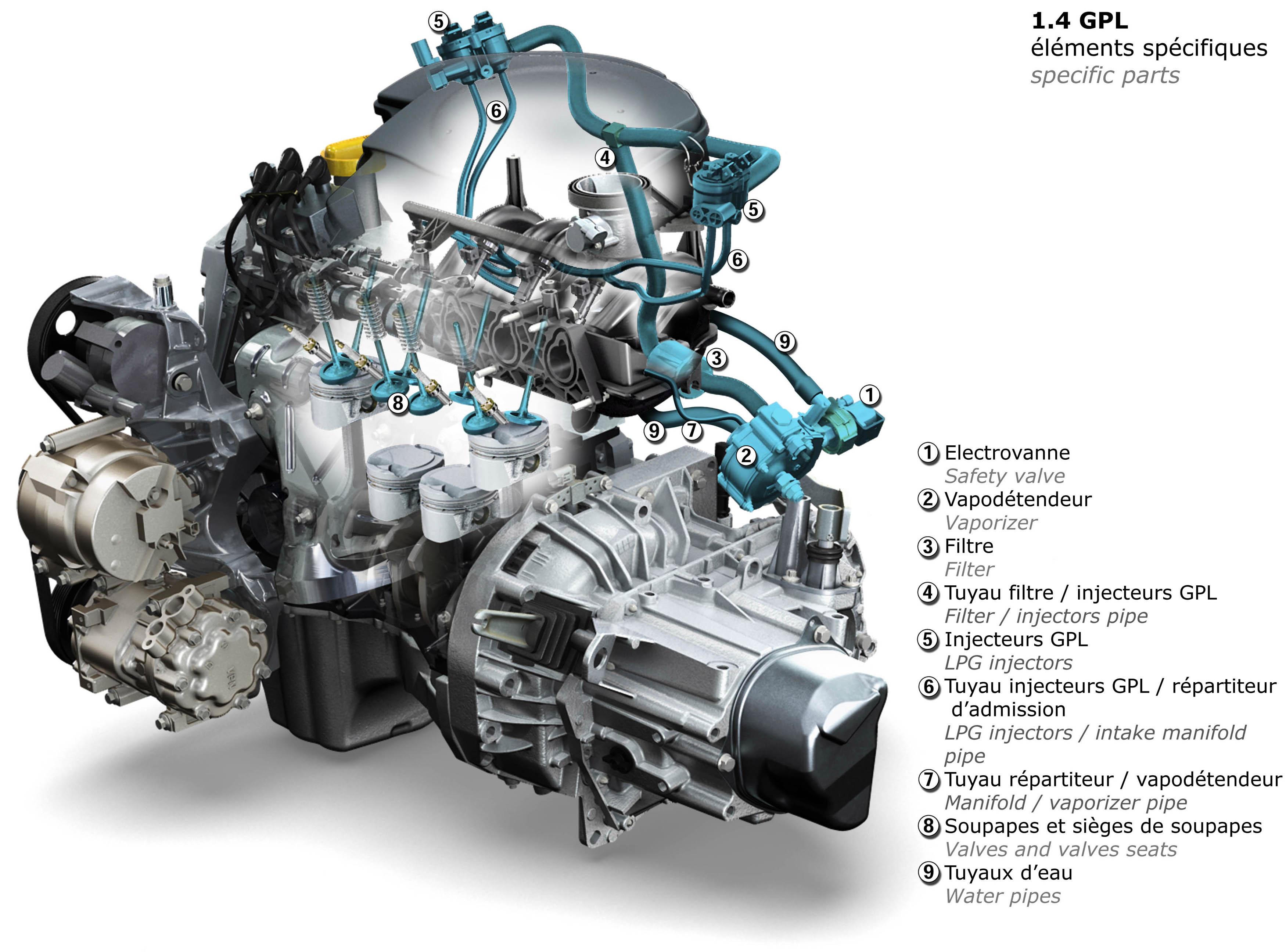 1.4 GPL
éléments spécifiques
specific parts

5
6
4
5
6
9
3
1
8
9
7
2

1 Electrovanne
Safety valve
2 Vapodétendeur
Vaporizer
3 Filtre
Filter
4 Tuyau filtre / injecteurs GPL
Filter / injectors pipe
5 Injecteurs GPL
LPG injectors
6 Tuyau injecteurs GPL / répartiteur d'admission
LPG injectors / intake manifold pipe
7 Tuyau répartiteur / vapodétendeur
Manifold / vaporizer pipe
8 Soupapes et sièges de soupapes
Valves and valves seats
9 Tuyaux d'eau
Water pipes