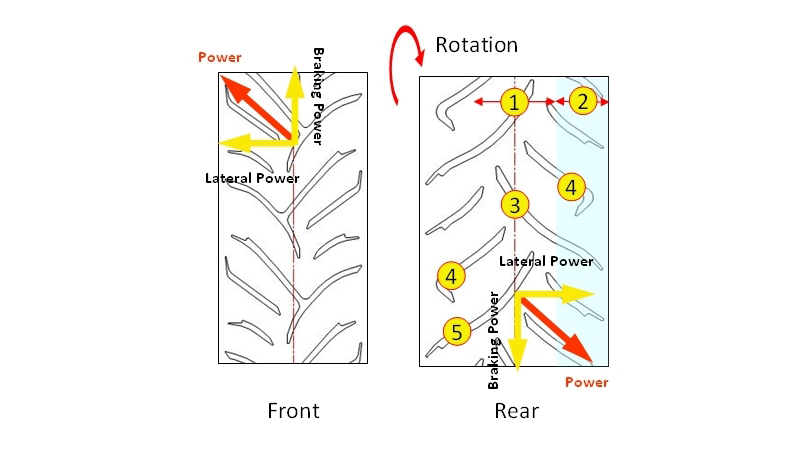 Power
Braking Power
Lateral Power
Front

Rotation
1
2
4
3
Lateral Power
4
5
Braking Power
Power
Rear