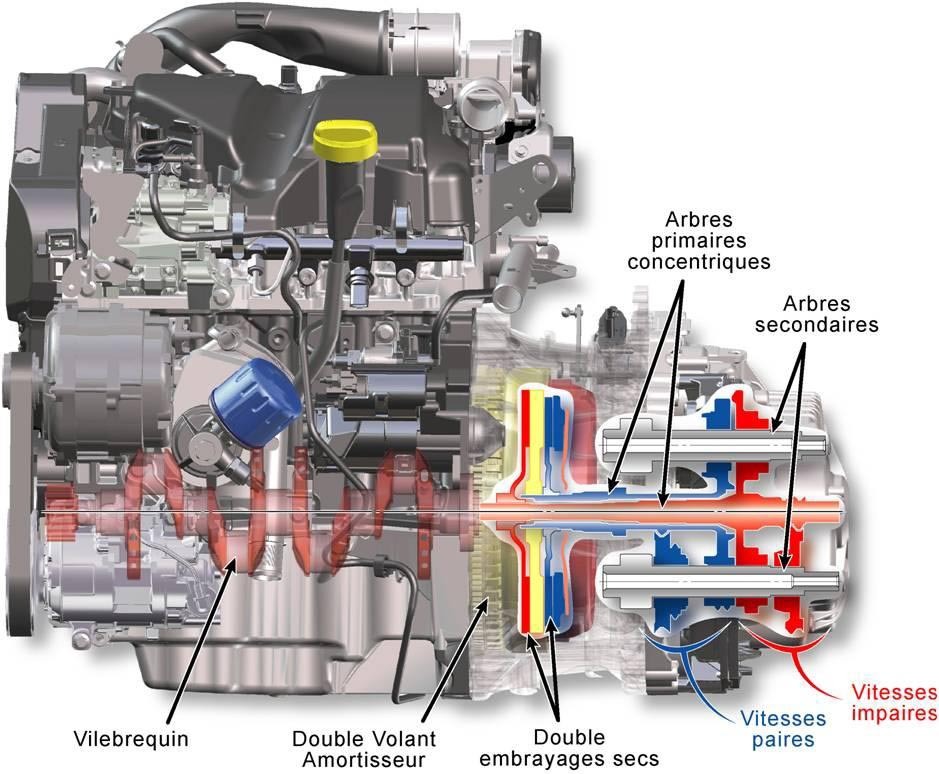 Arbres primaires concentriques

Arbres secondaires

Vilebrequin

Double Volant Amortisseur

Double embrayages secs

Vitesses paires

Vitesses impaires