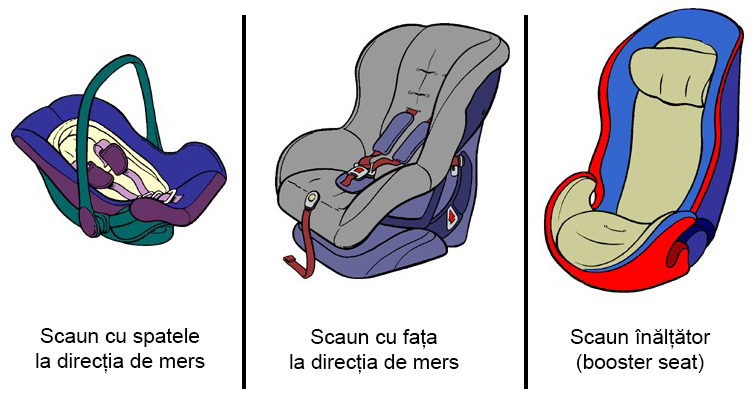 Scaun cu spatele la direcția de mers

Scaun cu fața la direcția de mers

Scaun înălțător (booster seat)