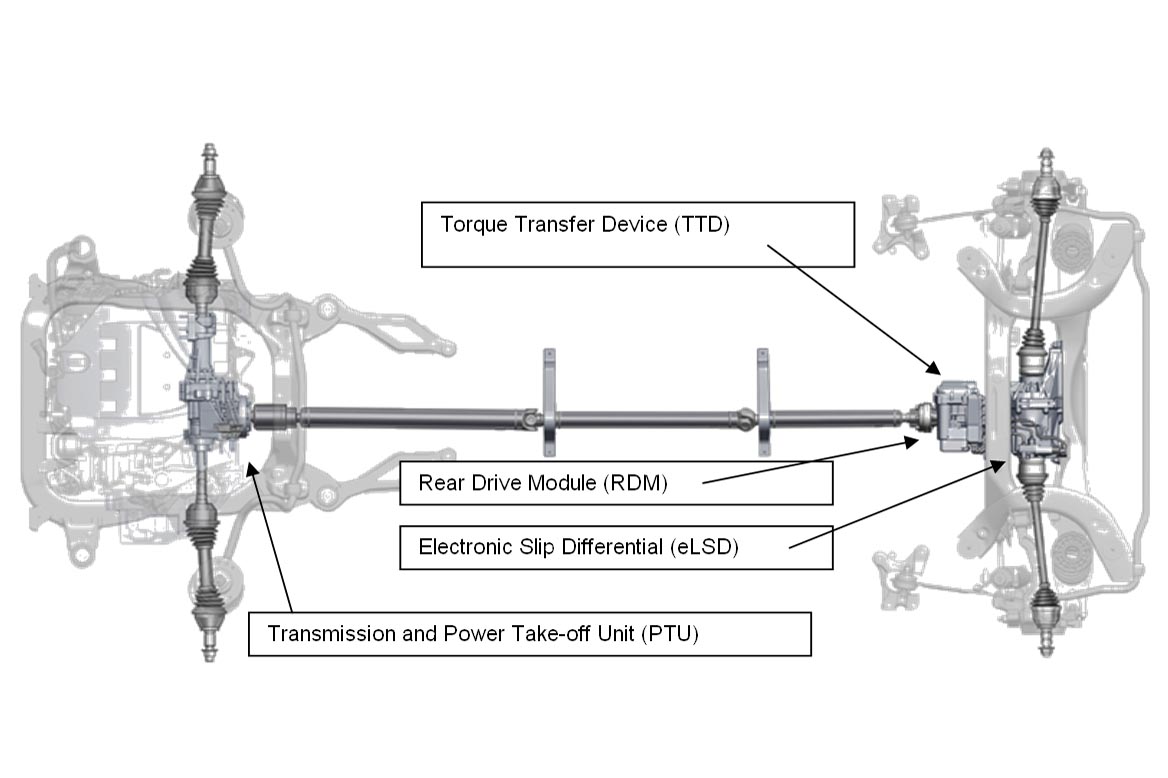 Torque Transfer Device (TTD)

Rear Drive Module (RDM)

Electronic Slip Differential (eLSD)

Transmission and Power Take-off Unit (PTU)