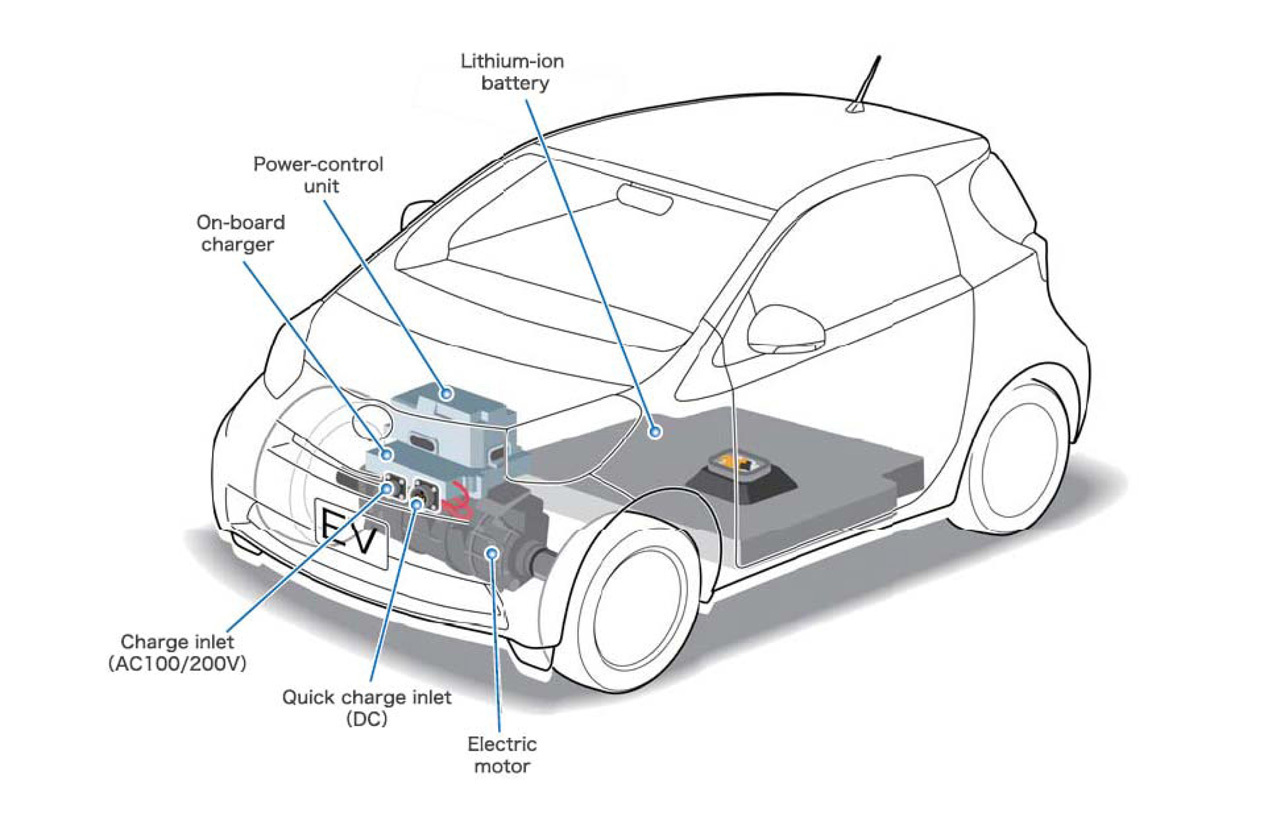 Lithium-ion battery

Power-control unit

On-board charger

EV

Charge inlet (AC100/200V)

Quick charge inlet (DC)

Electric motor